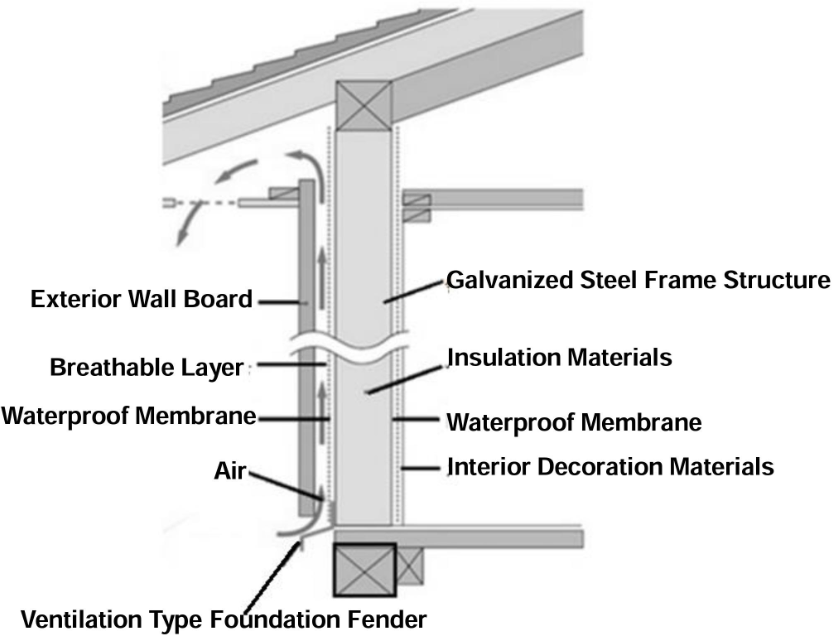 Exterior Wall Board

Breathable Layer

Waterproof Membrane

Air

Ventilation Type Foundation Fender

Galvanized Steel Frame Structure

Insulation Materials

Waterproof Membrane

Interior Decoration Materials